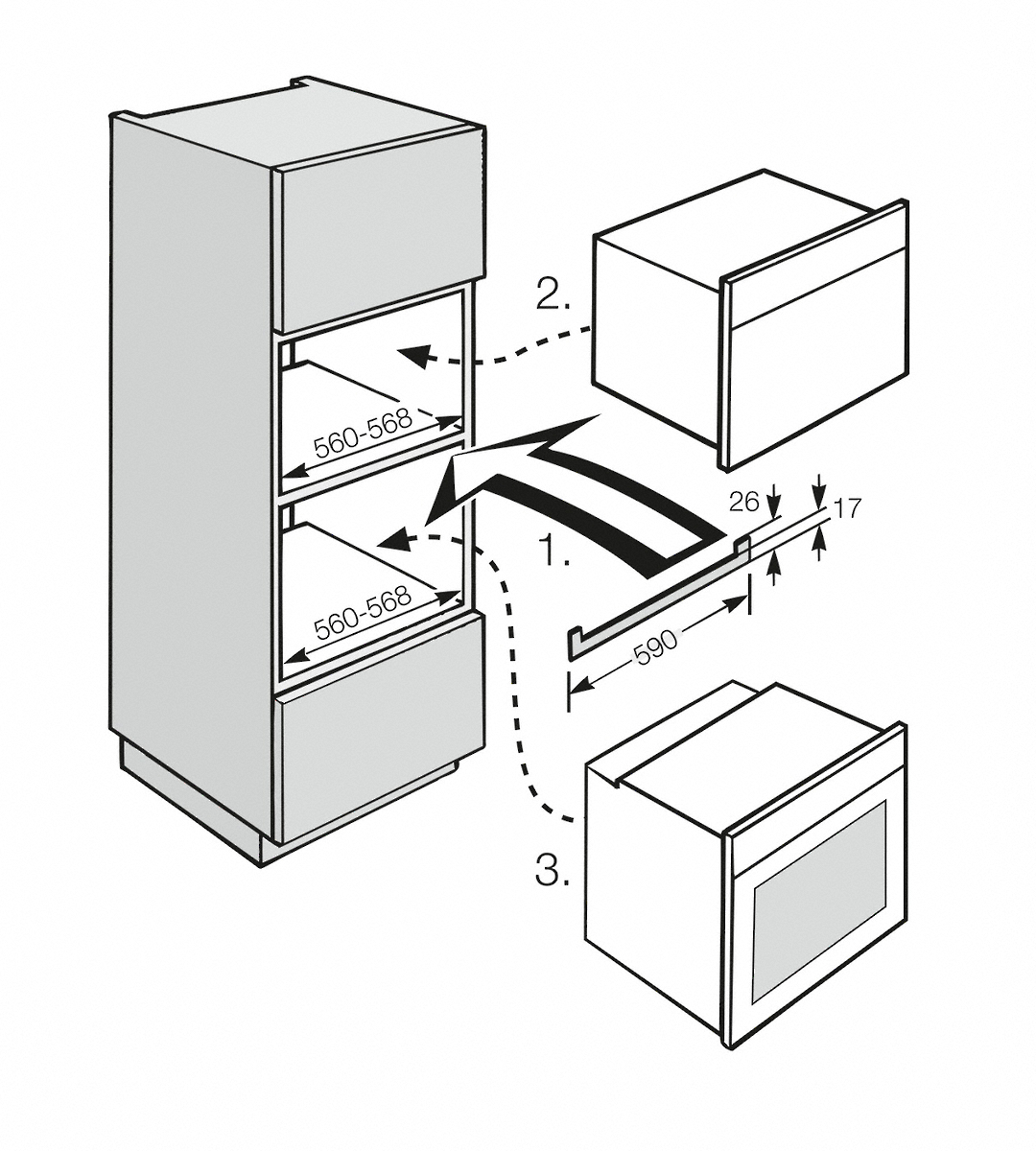 2.

560-568

26

17

1.

560-568

590

3.